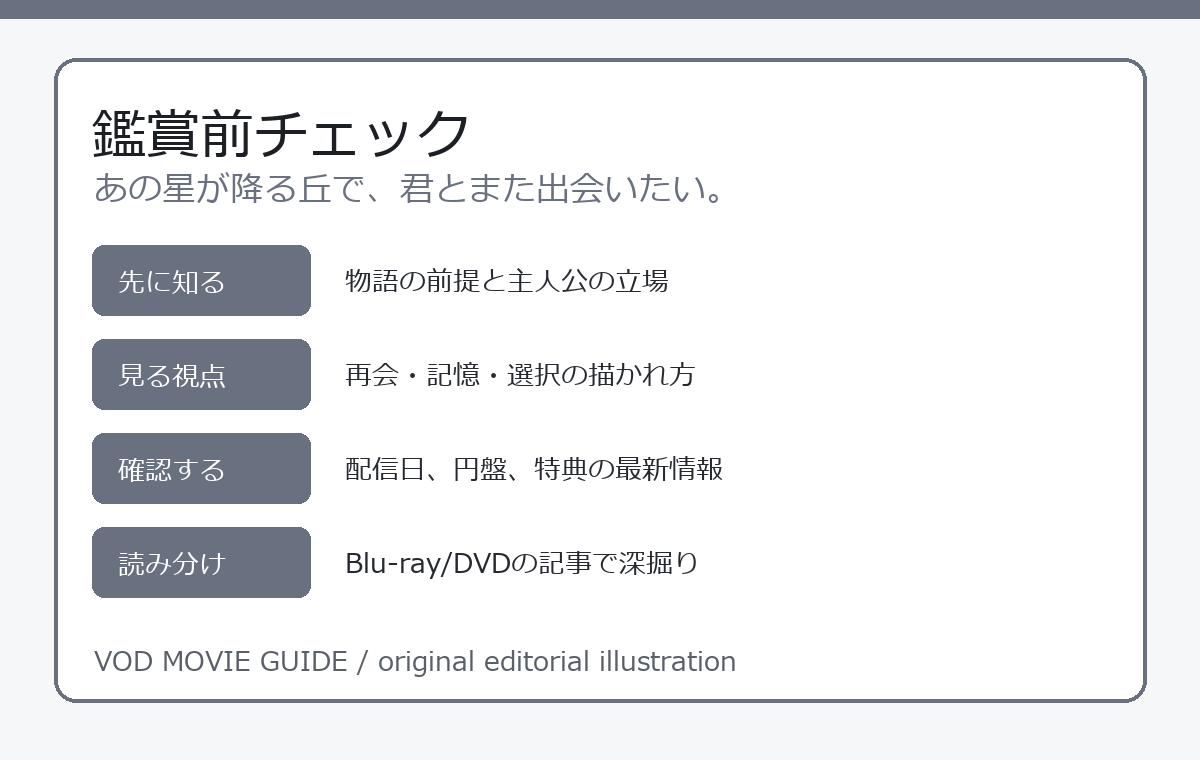 鑑賞前チェック
あの星が降る丘で、君とまた出会いたい。

先に知る 物語の前提と主人公の立場

見る視点 再会・記憶・選択の描かれ方

確認する 配信日、円盤、特典の最新情報

読み分け Blu-ray/DVDの記事で深掘り

VOD MOVIE GUIDE / original editorial illustration